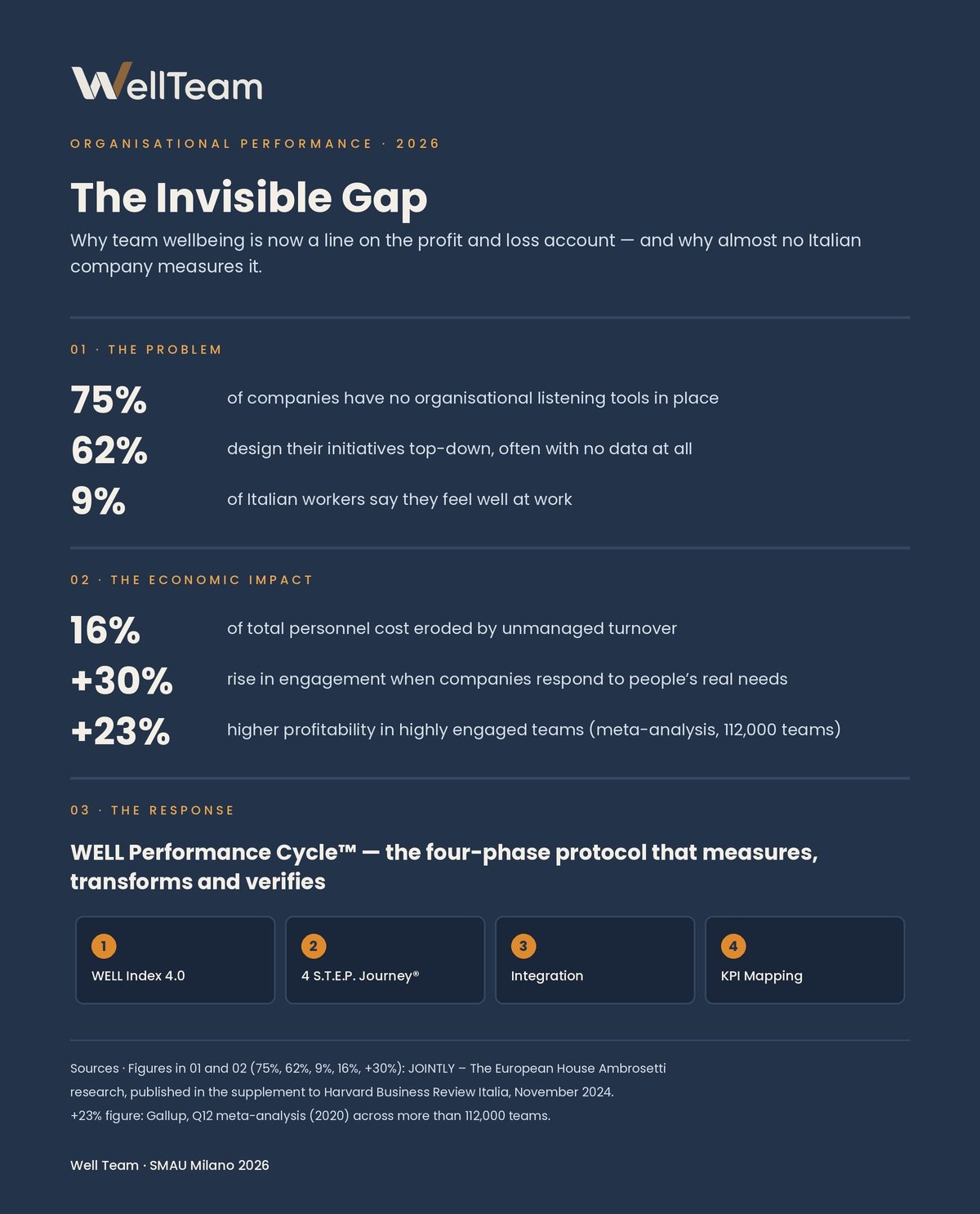 WellTeam

ORGANISATIONAL PERFORMANCE · 2026

The Invisible Gap

Why team wellbeing is now a line on the profit and loss account — and why almost no Italian company measures it.

01 · THE PROBLEM

75% of companies have no organisational listening tools in place

62% design their initiatives top-down, often with no data at all

9% of Italian workers say they feel well at work

02 · THE ECONOMIC IMPACT

16% of total personnel cost eroded by unmanaged turnover

+30% rise in engagement when companies respond to people's real needs

+23% higher profitability in highly engaged teams (meta-analysis, 112,000 teams)

03 · THE RESPONSE

WELL Performance Cycle™ — the four-phase protocol that measures, transforms and verifies

1
WELL Index 4.0

2
4 S.T.E.P. Journey®

3
Integration

4
KPI Mapping

Sources · Figures in 01 and 02 (75%, 62%, 9%, 16%, +30%): JOINTLY – The European House Ambrosetti research, published in the supplement to Harvard Business Review Italia, November 2024.
+23% figure: Gallup, Q12 meta-analysis (2020) across more than 112,000 teams.

Well Team · SMAU Milano 2026