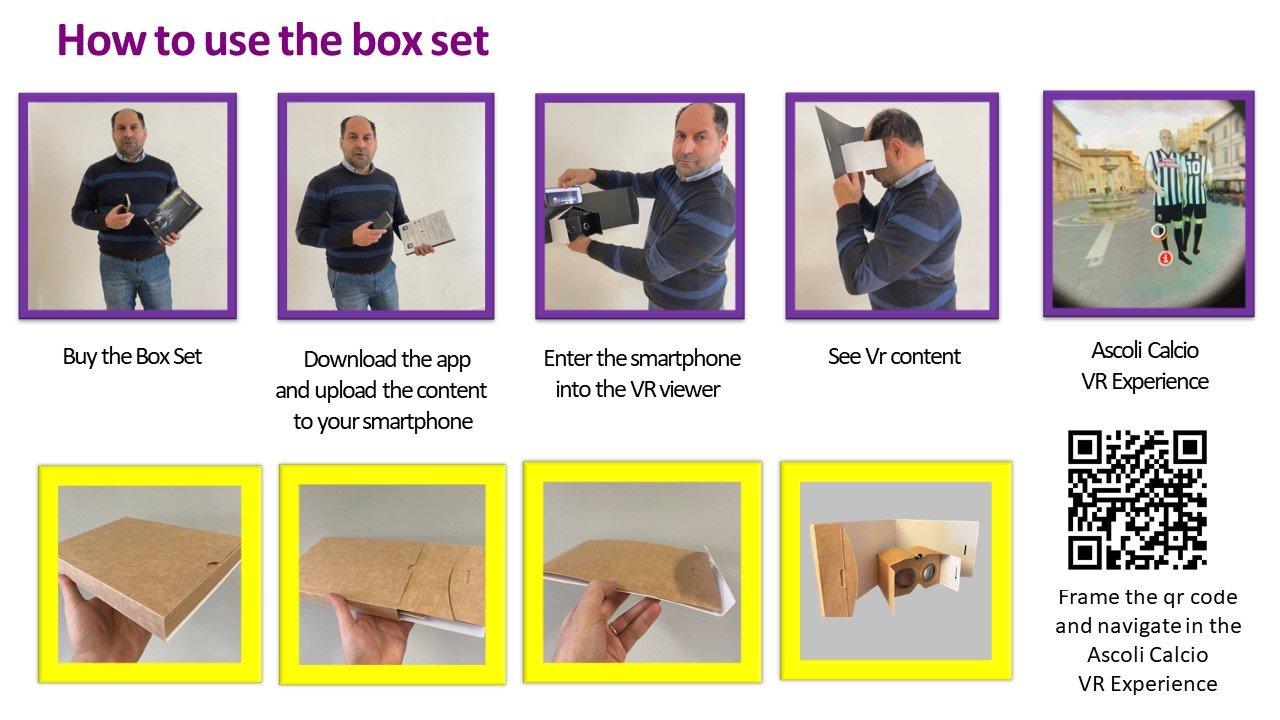 How to use the box set

Buy the Box Set

Download the app and upload the content to your smartphone

Enter the smartphone into the VR viewer

See Vr content

Ascoli Calcio VR Experience

Frame the qr code and navigate in the Ascoli Calcio VR Experience